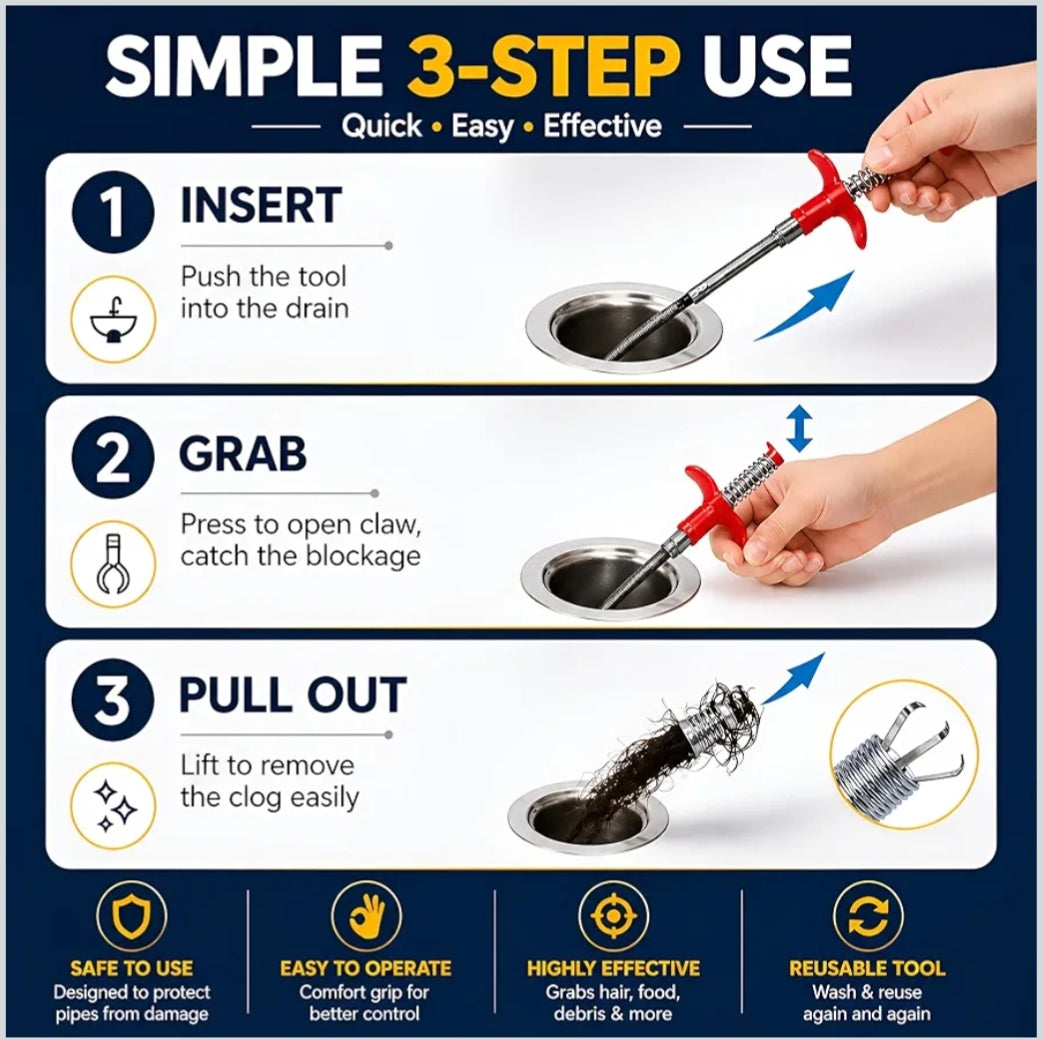 SIMPLE 3-STEP USE

Quick • Easy • Effective

1 INSERT

Push the tool into the drain

2 GRAB

Press to open claw, catch the blockage

3 PULL OUT

Lift to remove the clog easily

SAFE TO USE
Designed to protect pipes from damage

EASY TO OPERATE
Comfort grip for better control

HIGHLY EFFECTIVE
Grabs hair, food, debris & more

REUSABLE TOOL
Wash & reuse again and again